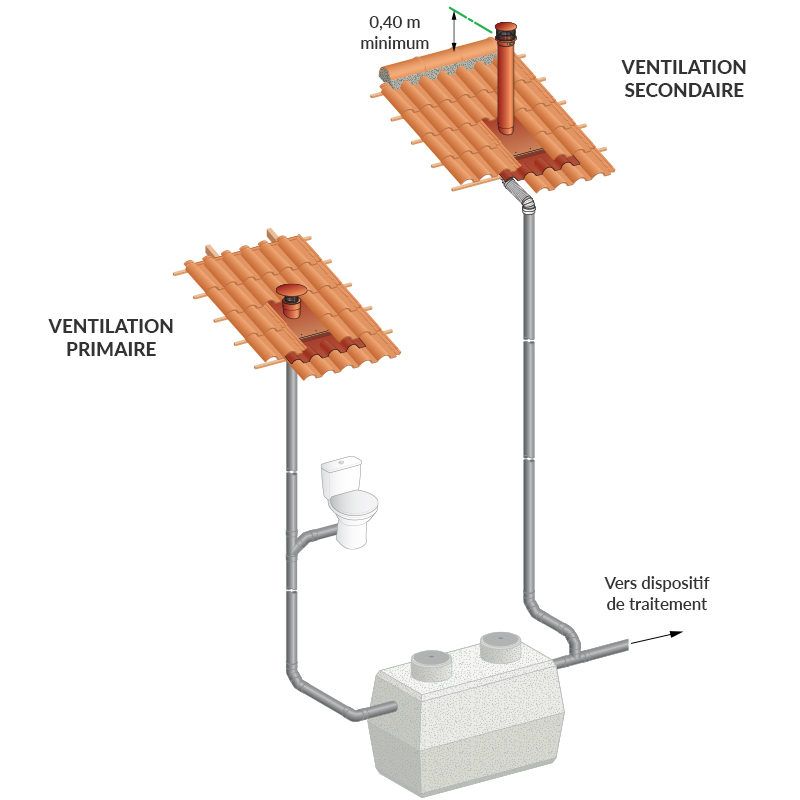 0,40 m
minimum

VENTILATION
SECONDAIRE

VENTILATION
PRIMAIRE

Vers dispositif
de traitement